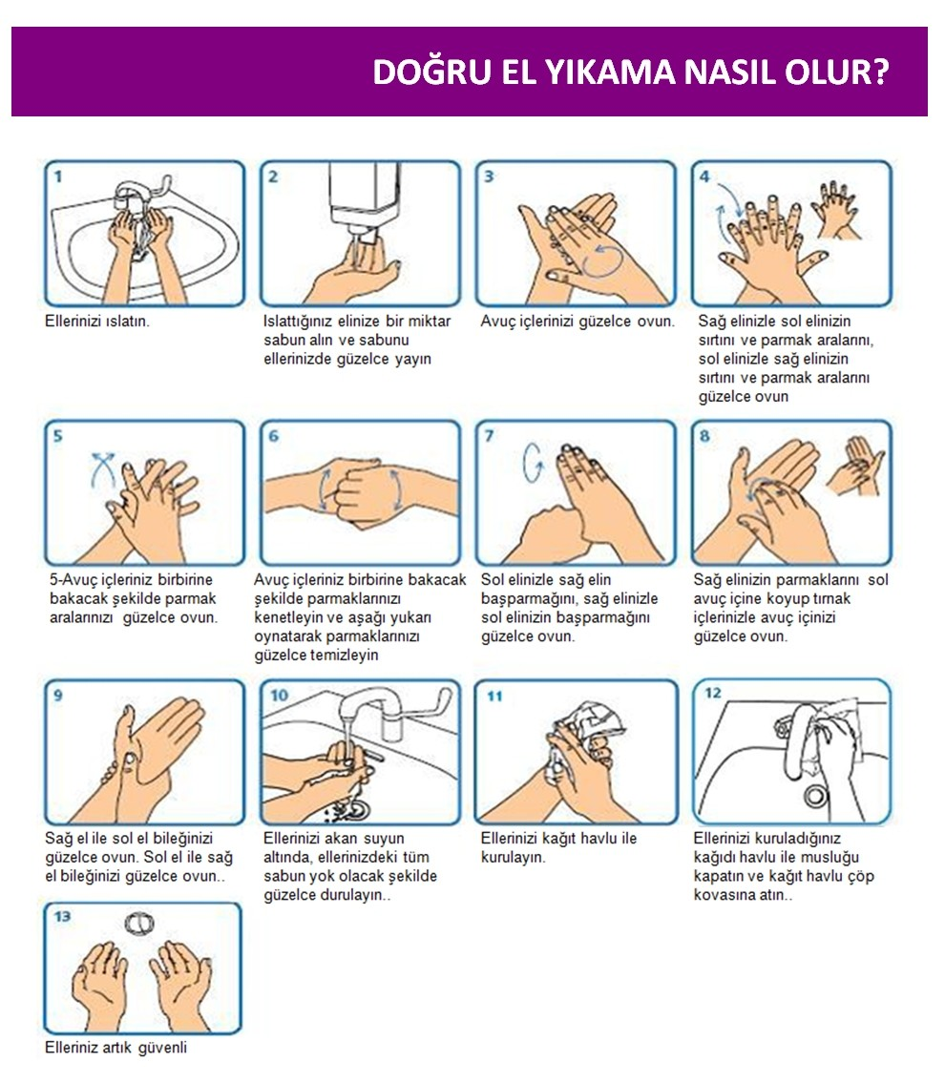 DOĞRU EL YIKAMA NASIL OLUR?

1

Ellerinizi ıslatın.

2

Islattığınız elinize bir miktar sabun alın ve sabunu ellerinizde güzelce yayın

3

Avuç içlerinizi güzelce ovun.

4

Sağ elinizle sol elinizin sırtını ve parmak aralarını, sol elinizle sağ elinizin sırtını ve parmak aralarını güzelce ovun

5

5-Avuç içleriniz birbirine bakacak şekilde parmak aralarınızı güzelce ovun.

6

Avuç içleriniz birbirine bakacak şekilde parmaklarınızı kenetleyin ve aşağı yukarı oynatarak parmaklarınızı güzelce temizleyin

7

Sol elinizle sağ elin başparmağını, sağ elinizle sol elinizin başparmağını güzelce ovun.

8

Sağ elinizin parmaklarını sol avuç içine koyup tırnak içlerinizle avuç içinizi güzelce ovun.

9

Sağ el ile sol el bileğinizi güzelce ovun. Sol el ile sağ el bileğinizi güzelce ovun..

10

Ellerinizi akan suyun altında, ellerinizdeki tüm sabun yok olacak şekilde güzelce durulayın..

11

Ellerinizi kağıt havlu ile kurulayın.

12

Ellerinizi kuruladığınız kağıdı havlu ile musluğu kapatın ve kağıt havlu çöp kovasına atın..

13

Elleriniz artık güvenli